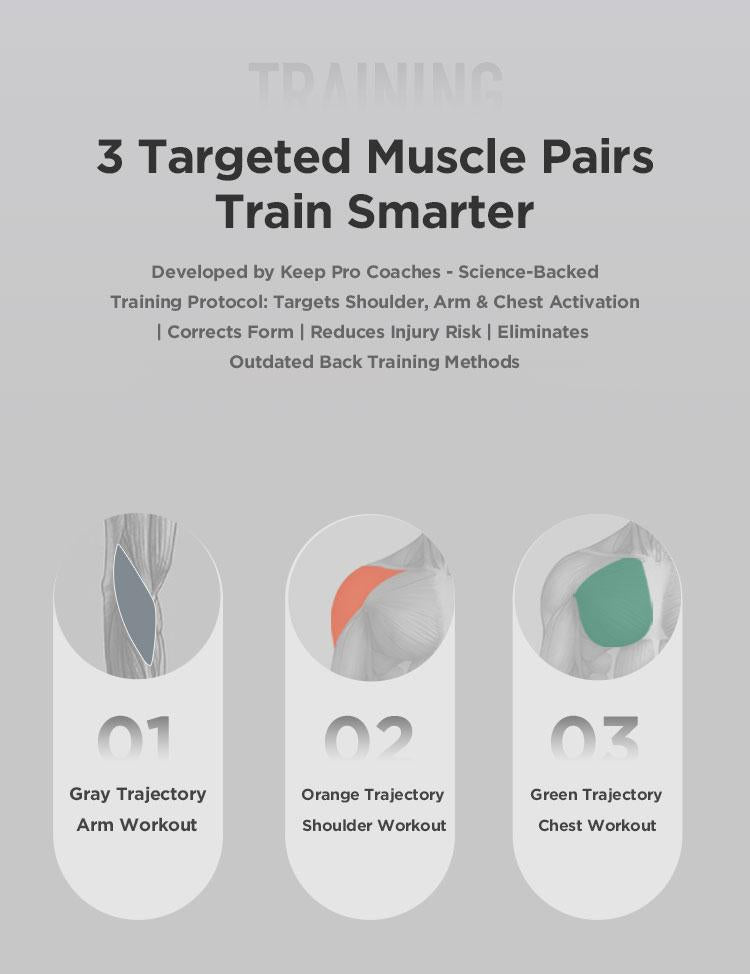 TRAINING

3 Targeted Muscle Pairs Train Smarter

Developed by Keep Pro Coaches - Science-Backed Training Protocol: Targets Shoulder, Arm & Chest Activation | Corrects Form | Reduces Injury Risk | Eliminates Outdated Back Training Methods

01

Gray Trajectory
Arm Workout

02

Orange Trajectory
Shoulder Workout

03

Green Trajectory
Chest Workout