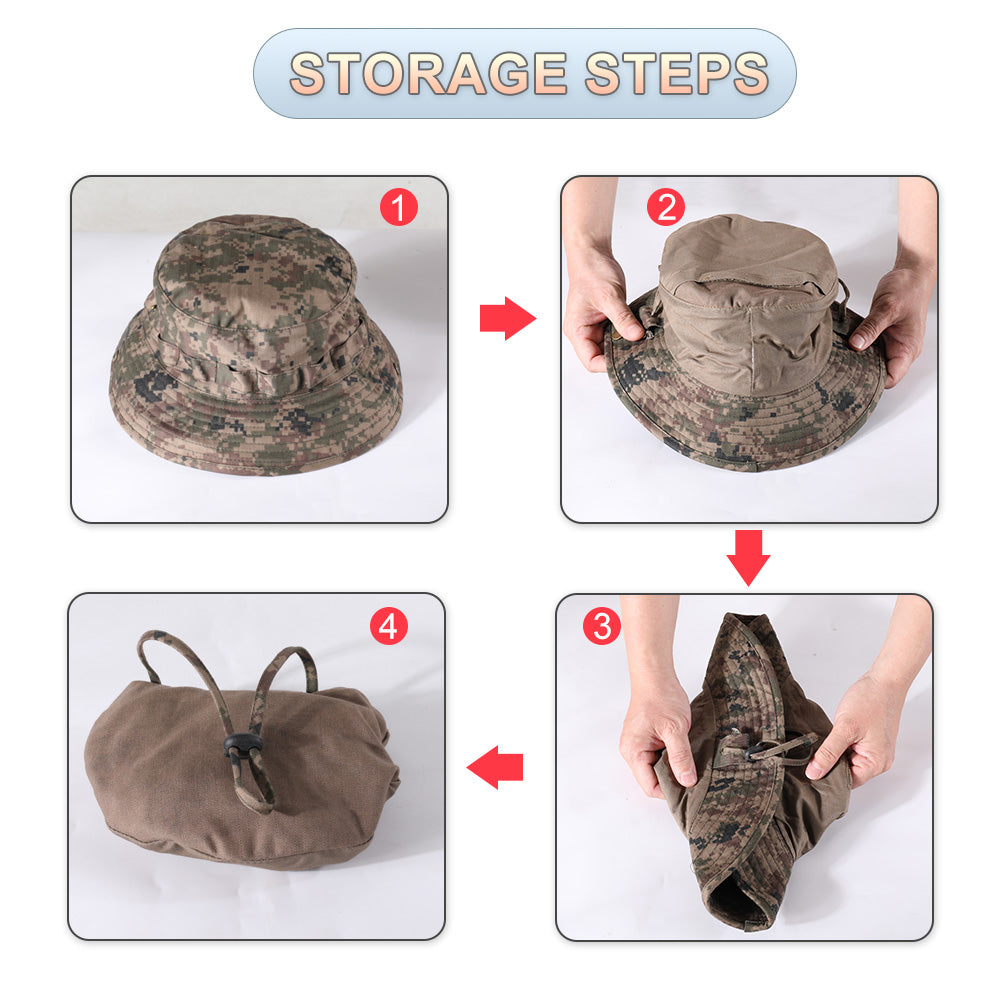 STORAGE STEPS

1

2

3

4